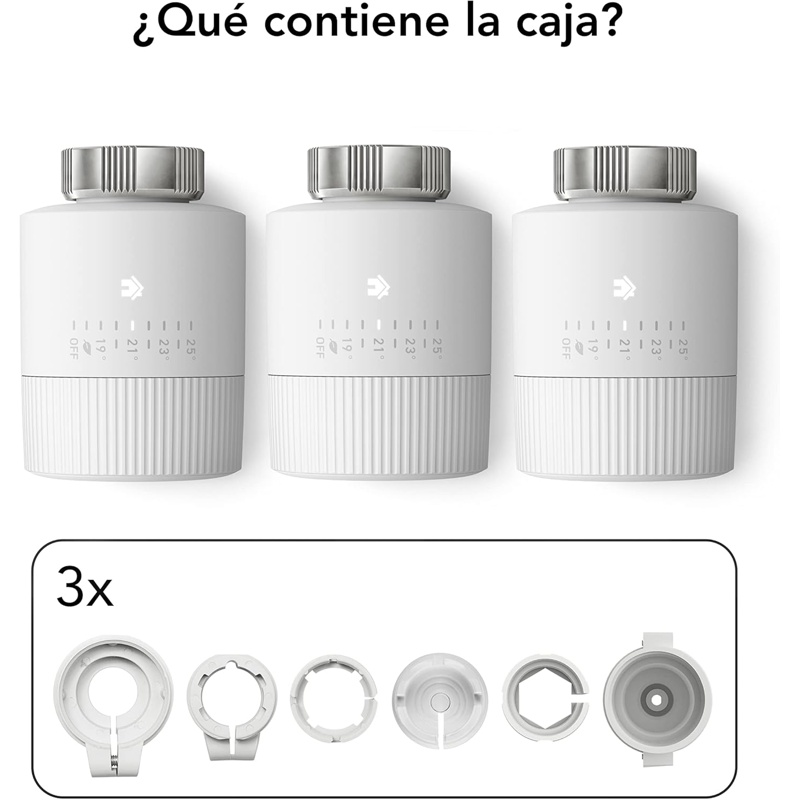 ¿Qué contiene la caja?

OFF 19° 21° 23° 25°

OFF 19° 21° 23° 25°

OFF 19° 21° 23° 25°

3x